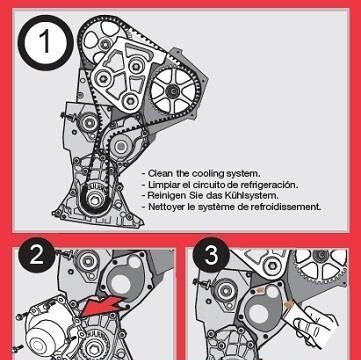 1

- Clean the cooling system.
- Limpiar el circuito de refrigeración.
- Reinigen Sie das Kühlsystem.
- Nettoyer le système de refroidissement.

2

3