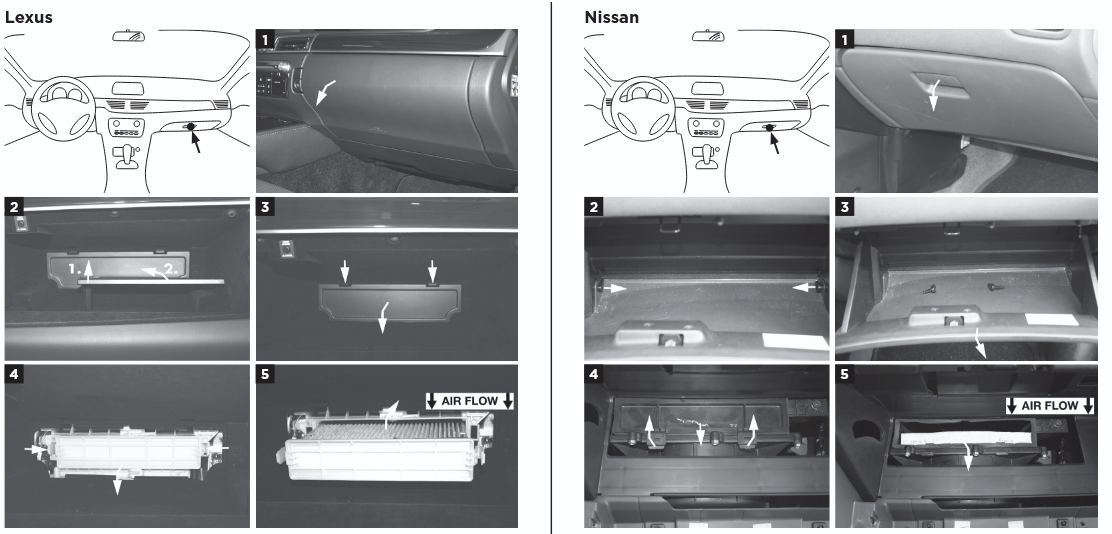 Lexus

1

2

1.

2.

3

4

5

AIR FLOW

Nissan

1

2

3

4

5

AIR FLOW